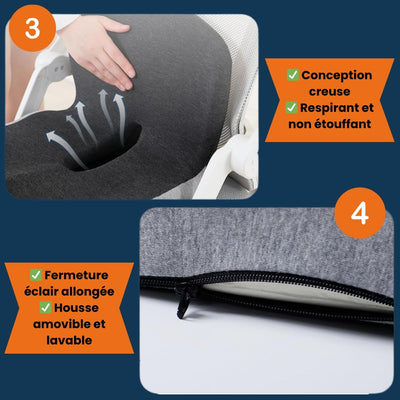 3

✅ Conception creuse
✅ Respirant et non étouffant

4

✅ Fermeture éclair allongée
✅ Housse amovible et lavable