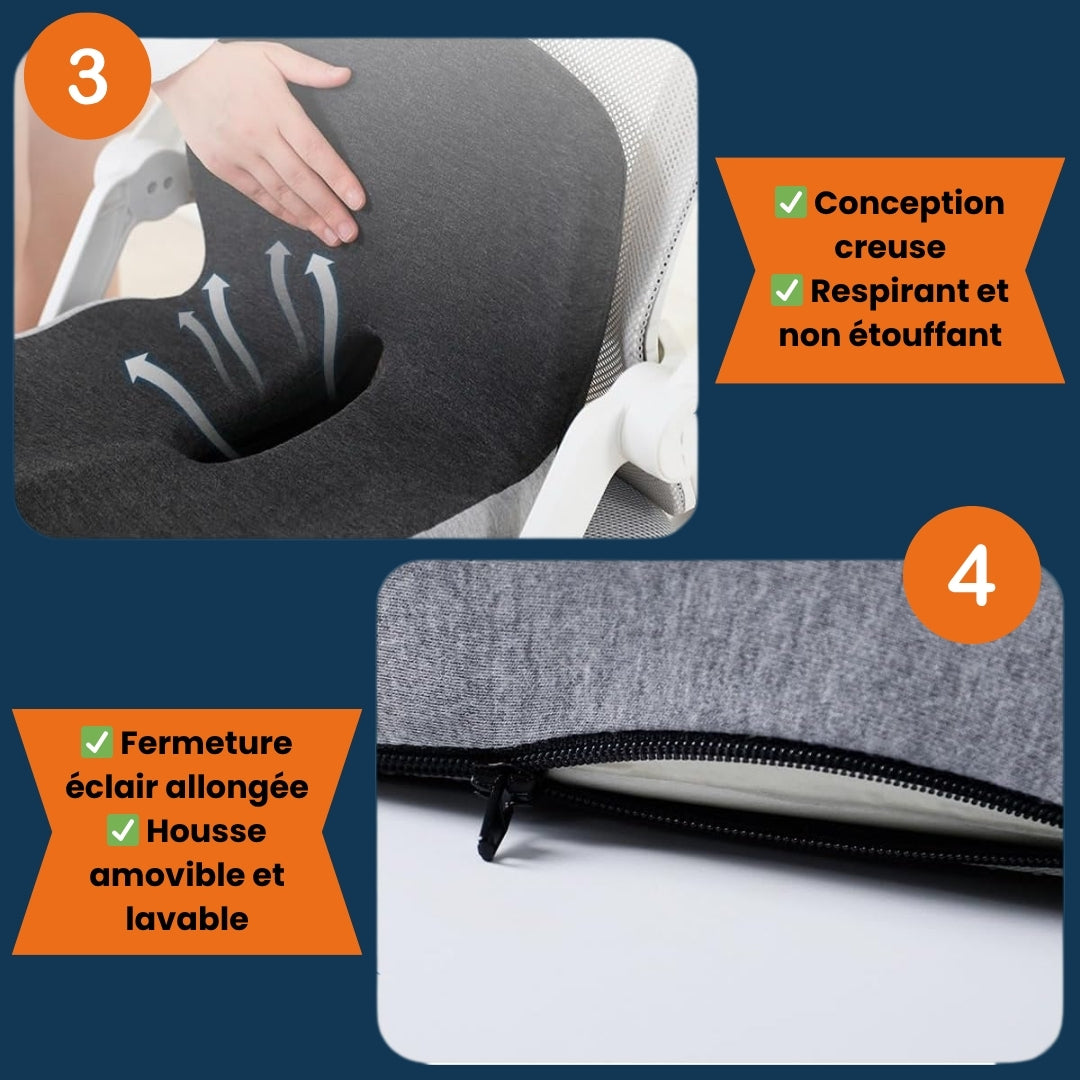 3

✅ Conception creuse
✅ Respirant et non étouffant

4

✅ Fermeture éclair allongée
✅ Housse amovible et lavable