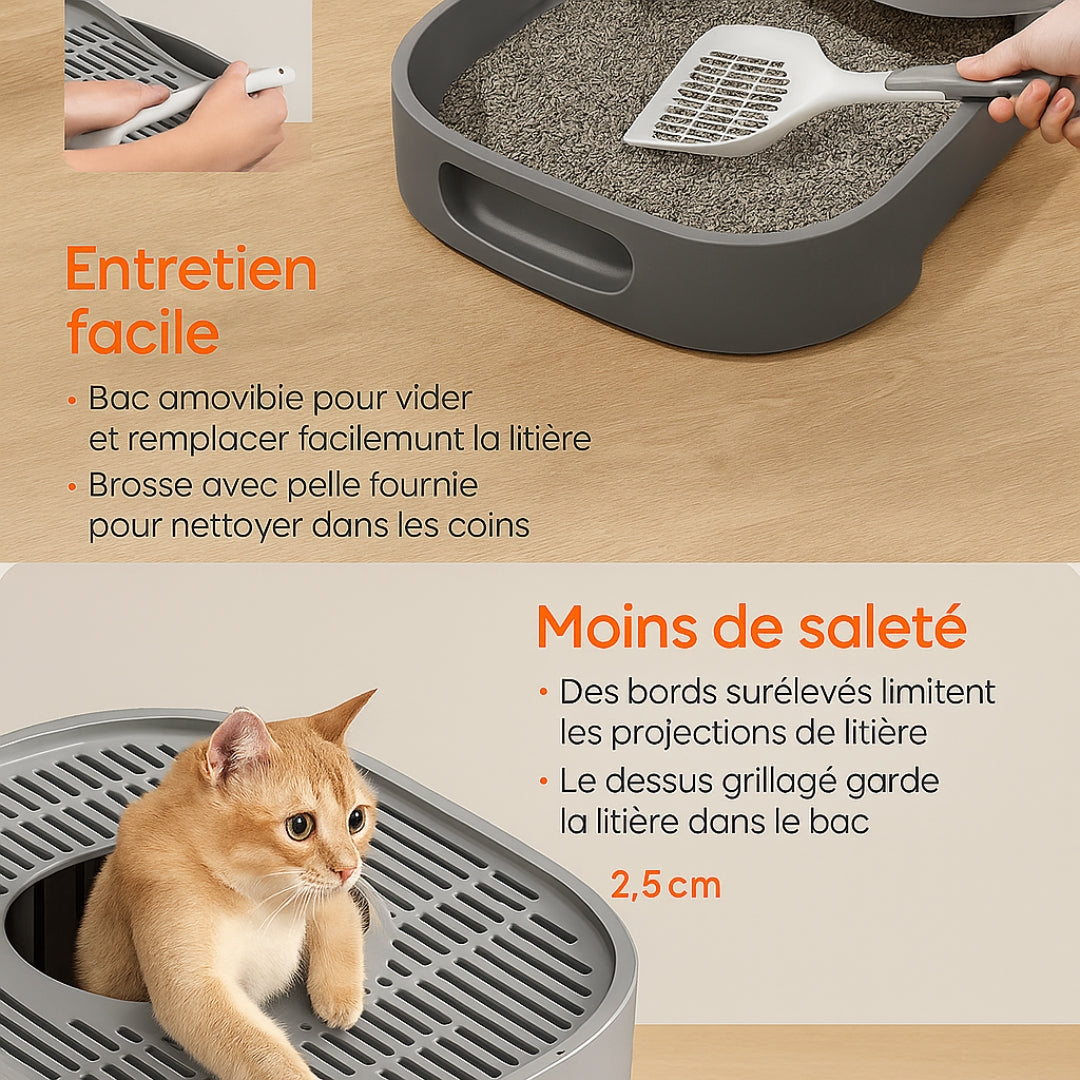 Entretien facile

• Bac amovibie pour vider et remplacer facilemunt la litière
• Brosse avec pelle fournie pour nettoyer dans les coins

Moins de saleté

• Des bords surélevés limitent les projections de litière
• Le dessus grillagé garde la litière dans le bac

2,5 cm